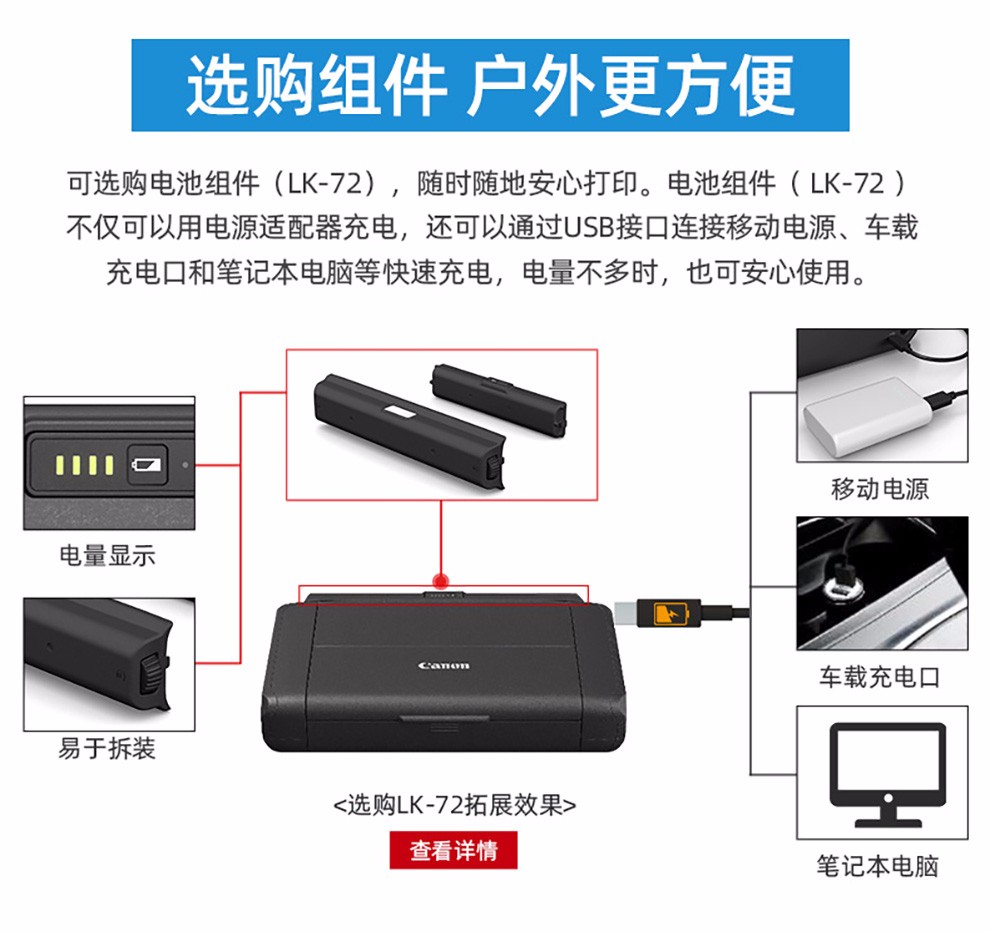 选购组件 户外更方便

可选购电池组件（LK-72），随时随地安心打印。电池组件（ LK-72 ）不仅可以用电源适配器充电，还可以通过USB接口连接移动电源、车载充电口和笔记本电脑等快速充电，电量不多时，也可安心使用。

电量显示

易于拆装

Canon

<选购LK-72拓展效果>

查看详情

移动电源

车载充电口

笔记本电脑